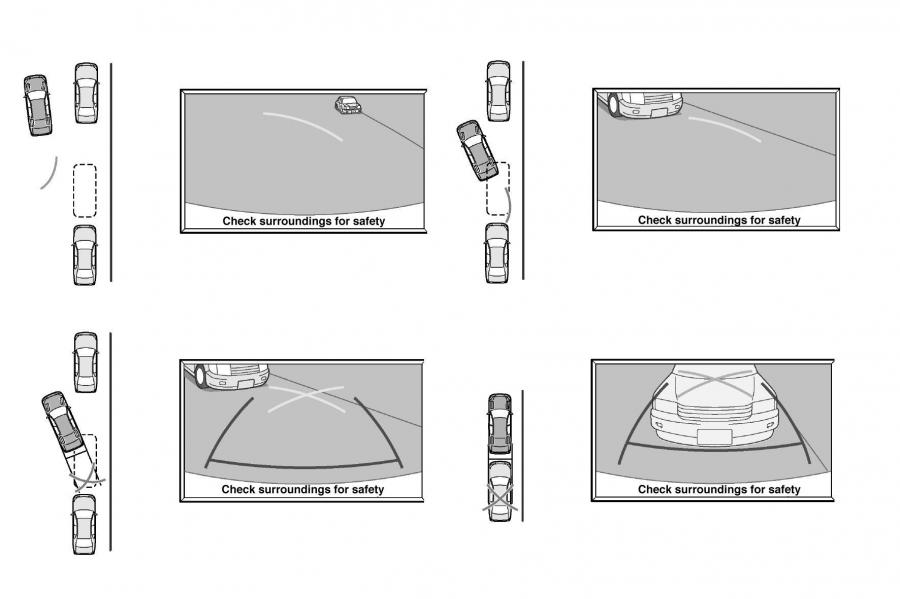 Check surroundings for safety

Check surroundings for safety

Check surroundings for safety

Check surroundings for safety