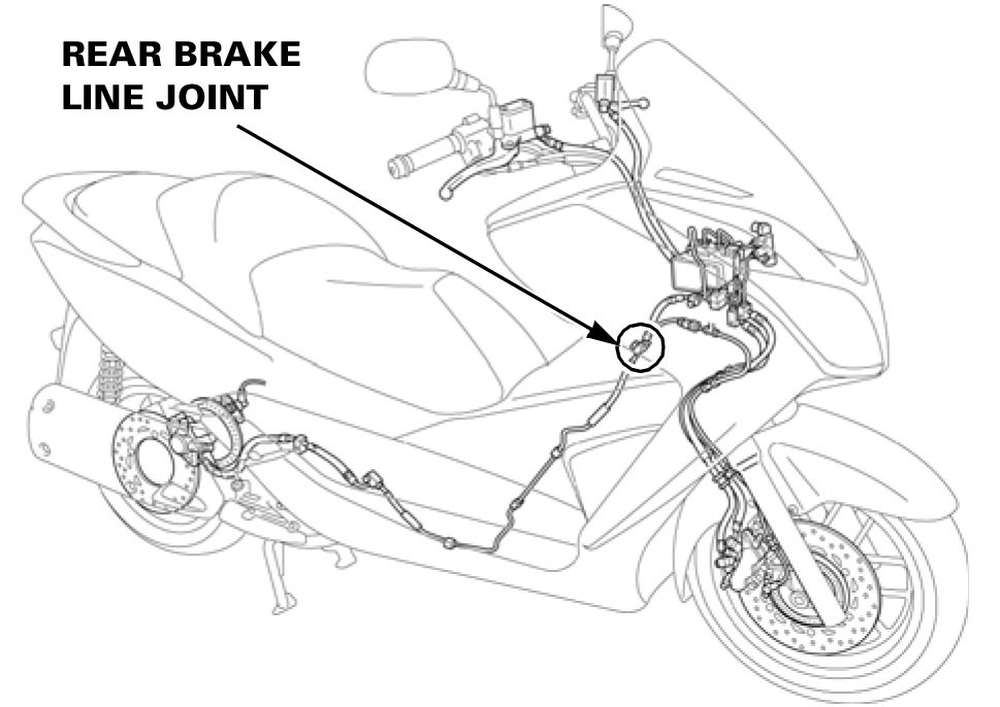 REAR BRAKE LINE JOINT